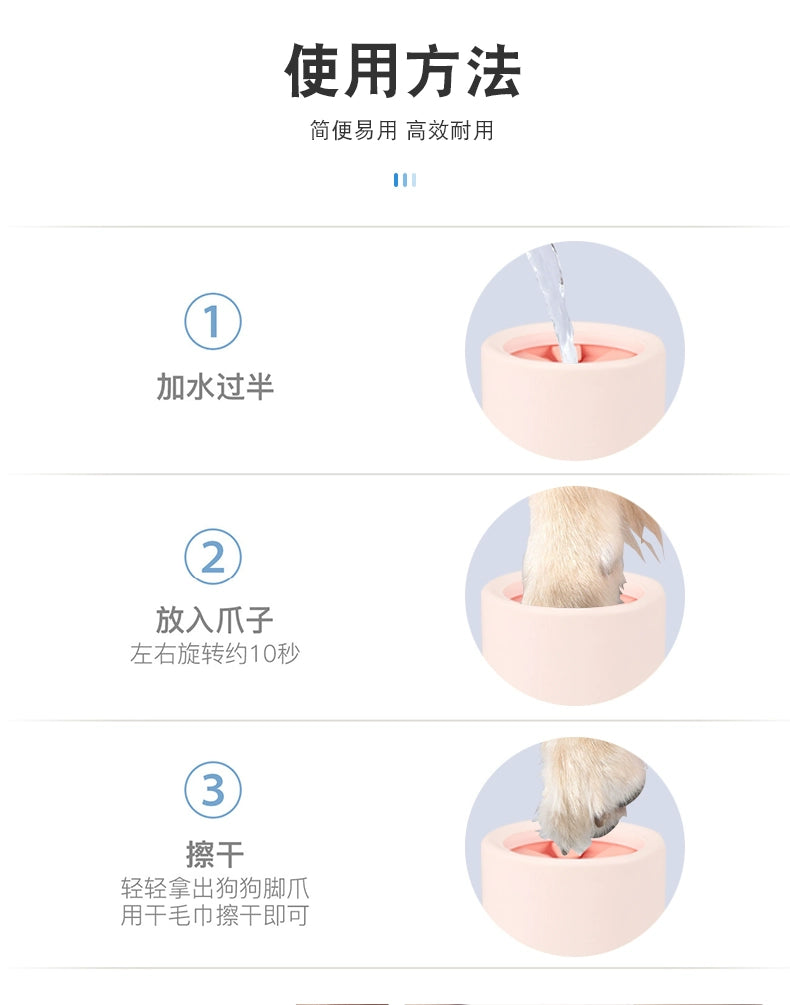 使用方法

简便易用 高效耐用

1

加水过半

2

放入爪子

左右旋转约10秒

3

擦干

轻轻拿出狗狗脚爪
用干毛巾擦干即可