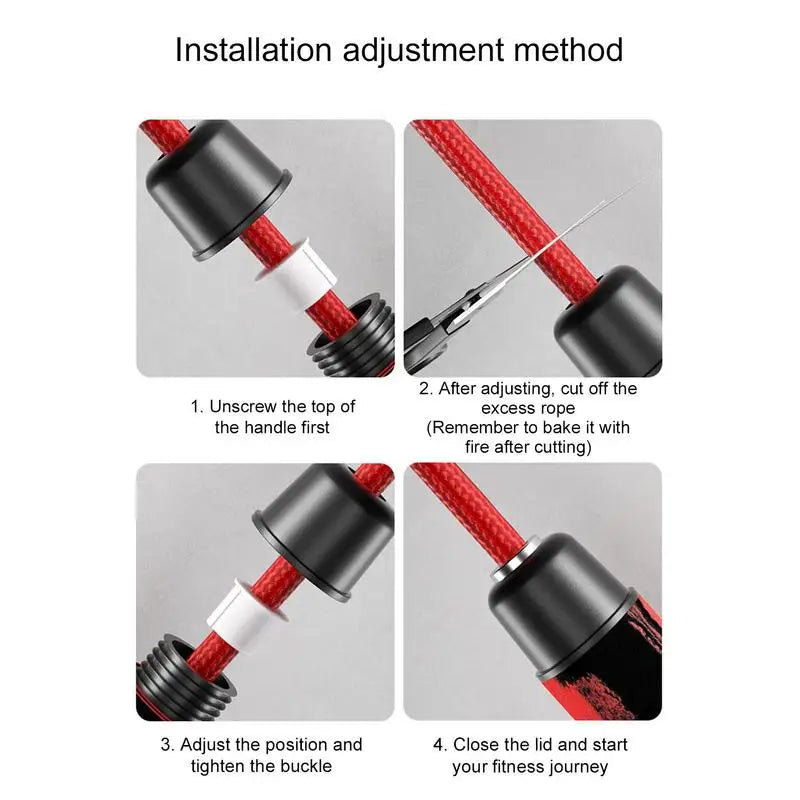 Installation adjustment method

1. Unscrew the top of the handle first

2. After adjusting, cut off the excess rope (Remember to bake it with fire after cutting)

3. Adjust the position and tighten the buckle

4. Close the lid and start your fitness journey