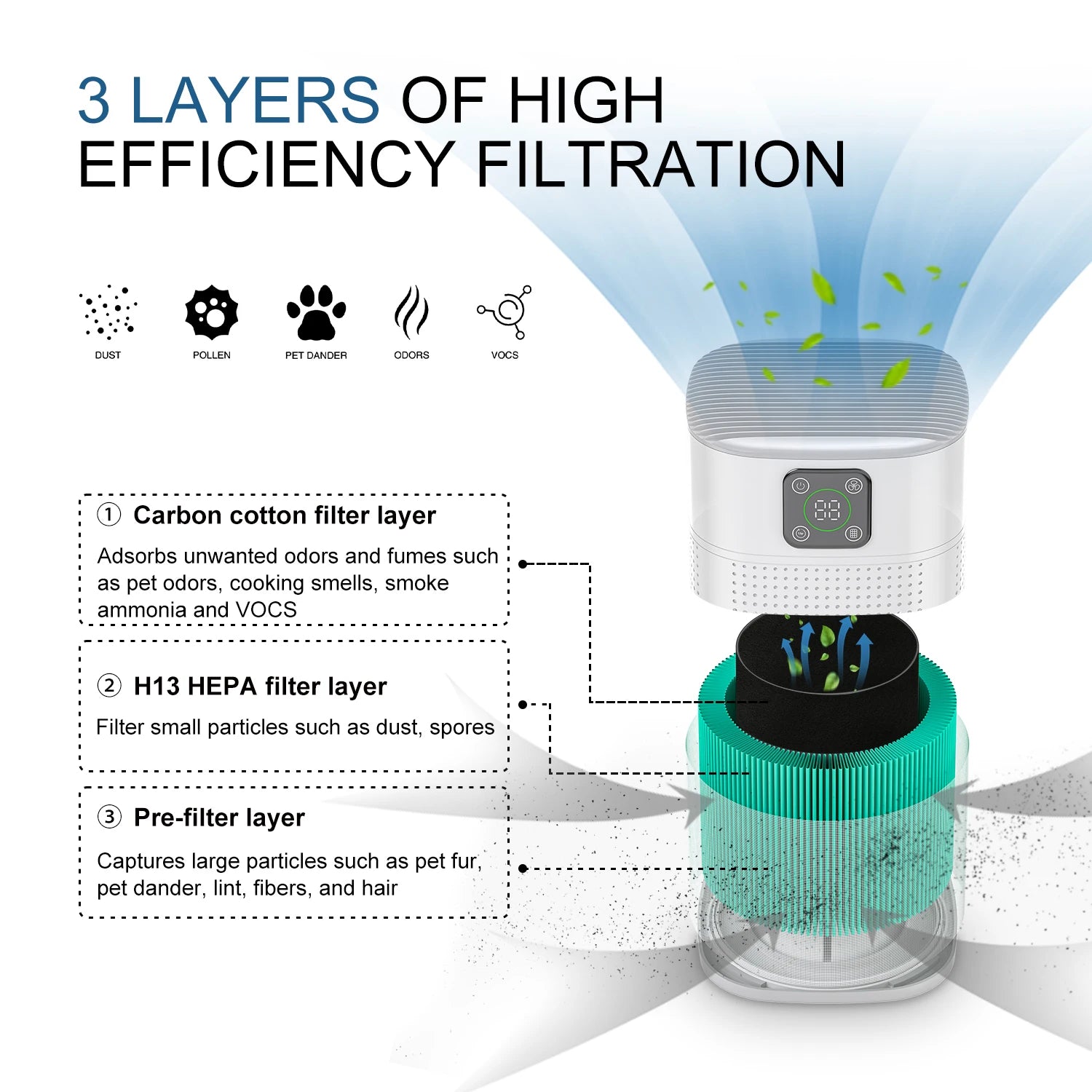 3 LAYERS OF HIGH EFFICIENCY FILTRATION

DUST

POLLEN

PET DANDER

ODORS

VOCS

① Carbon cotton filter layer

Adsorbs unwanted odors and fumes such as pet odors, cooking smells, smoke ammonia and VOCS

② H13 HEPA filter layer

Filter small particles such as dust, spores

③ Pre-filter layer

Captures large particles such as pet fur, pet dander, lint, fibers, and hair

88