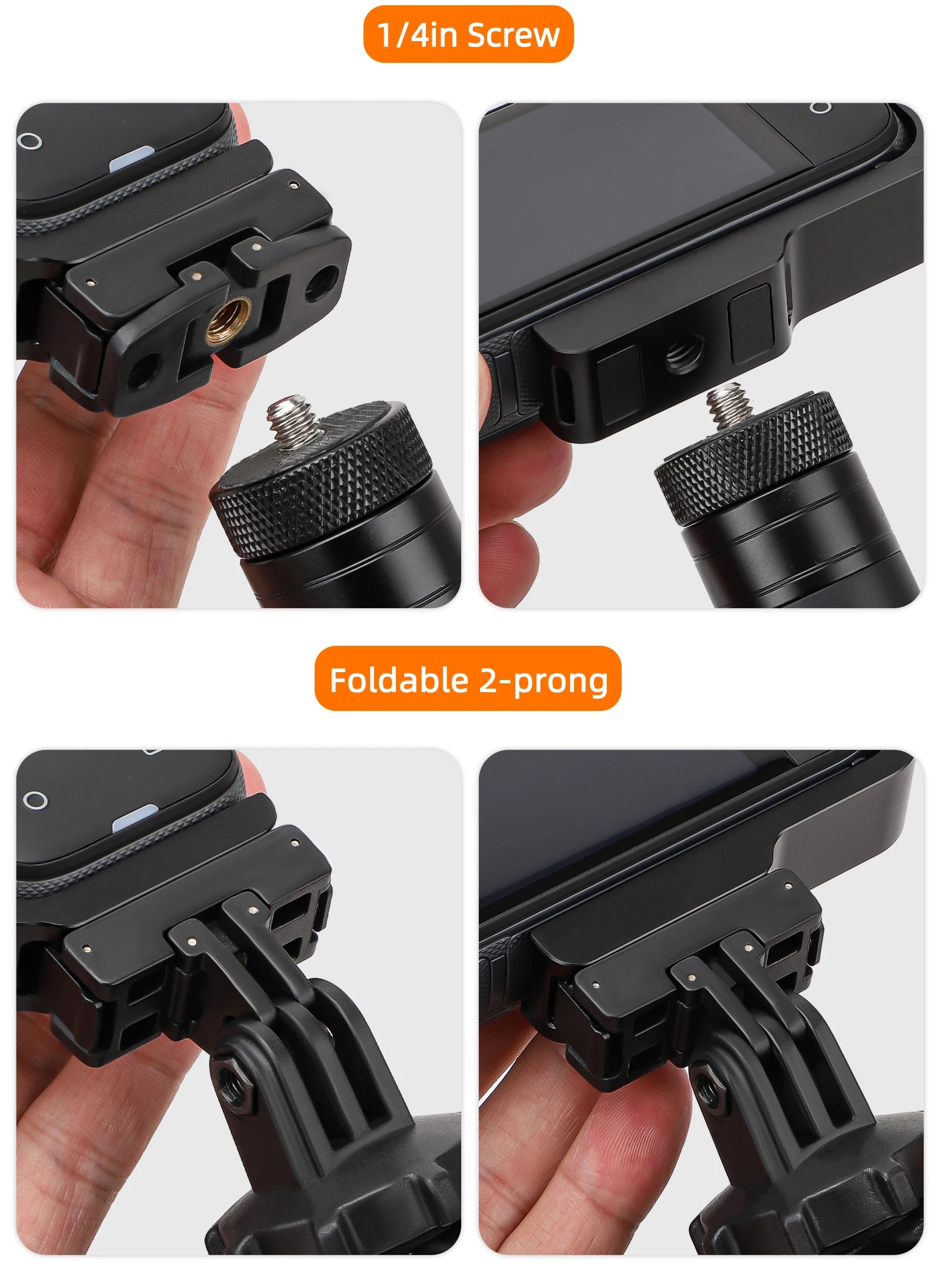 1/4in Screw

Foldable 2-prong