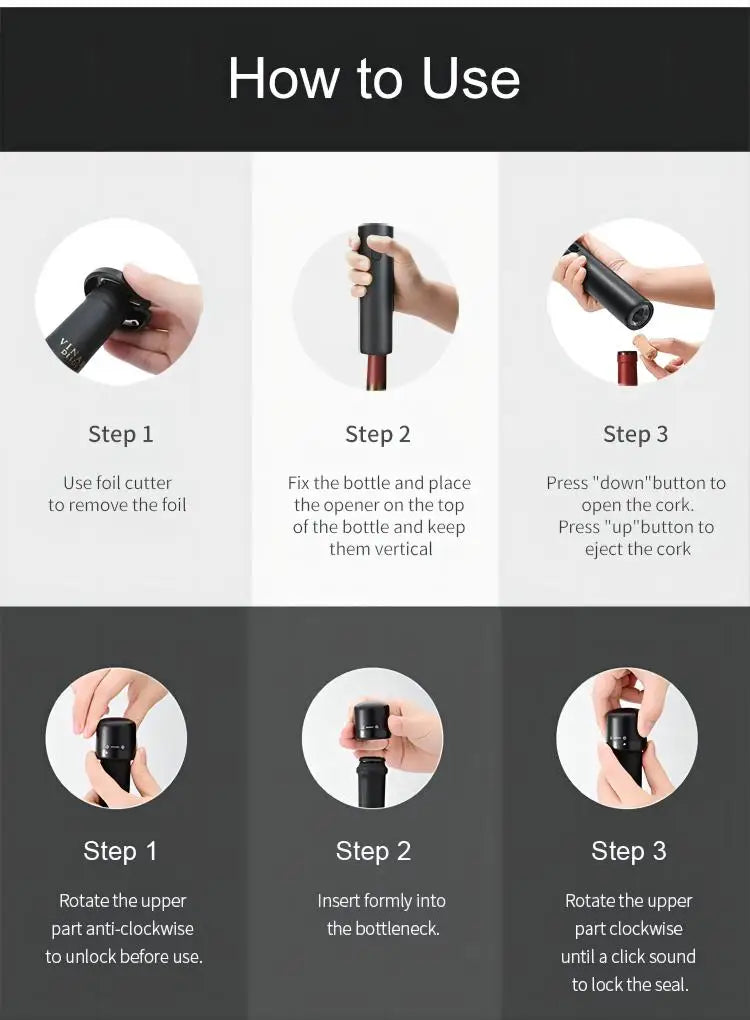 How to Use

Step 1

Use foil cutter to remove the foil

Step 2

Fix the bottle and place the opener on the top of the bottle and keep them vertical

Step 3

Press "down"button to open the cork. Press "up"button to eject the cork

Step 1

Rotate the upper part anti-clockwise to unlock before use.

Step 2

Insert formly into the bottleneck.

Step 3

Rotate the upper part clockwise until a click sound to lock the seal.