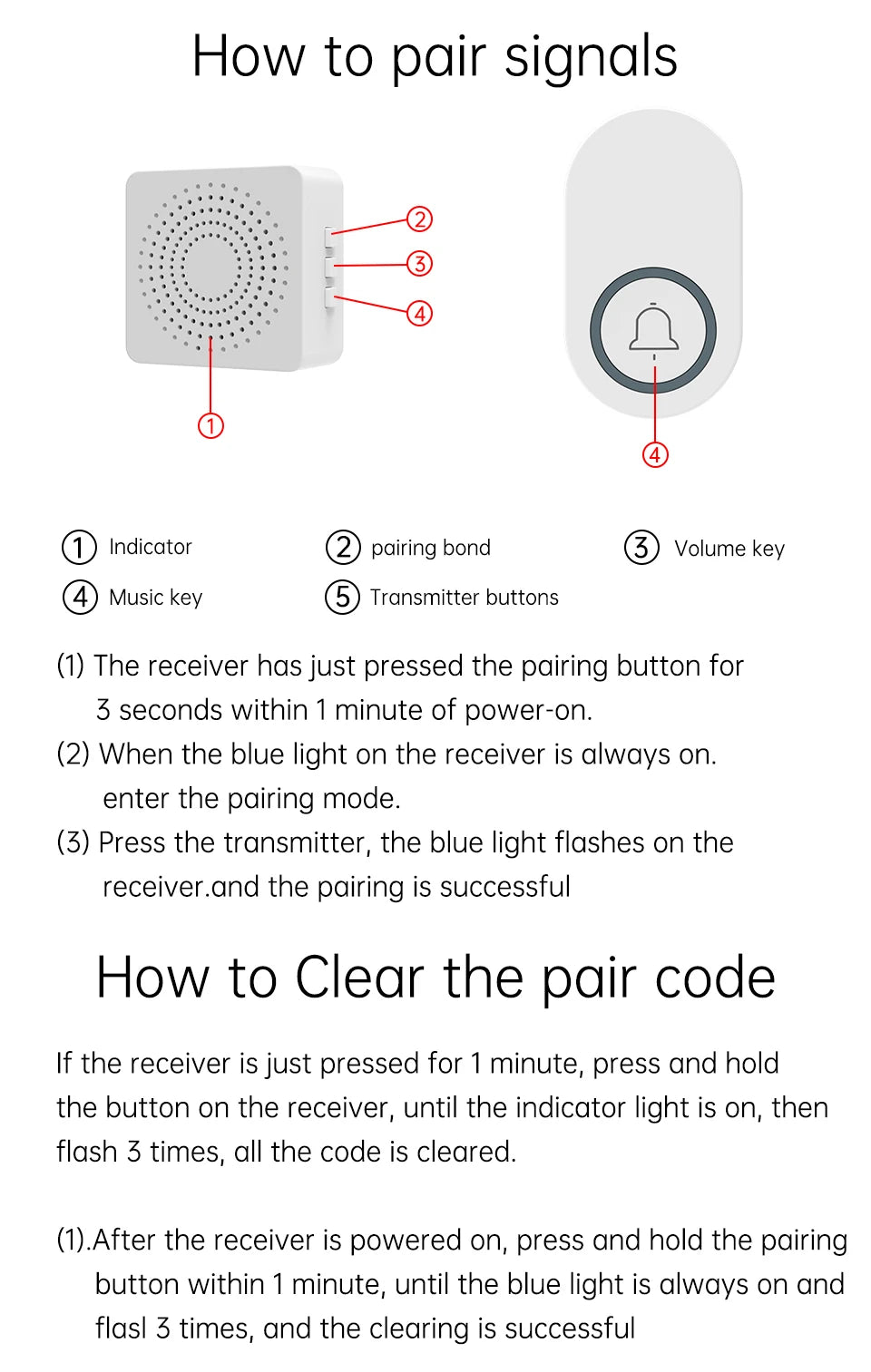 How to pair signals

②
③
④
①
④

① Indicator
② pairing bond
③ Volume key
④ Music key
⑤ Transmitter buttons

(1) The receiver has just pressed the pairing button for 3 seconds within 1 minute of power-on.

(2) When the blue light on the receiver is always on. enter the pairing mode.

(3) Press the transmitter, the blue light flashes on the receiver.and the pairing is successful

How to Clear the pair code

If the receiver is just pressed for 1 minute, press and hold the button on the receiver, until the indicator light is on, then flash 3 times, all the code is cleared.

(1).After the receiver is powered on, press and hold the pairing button within 1 minute, until the blue light is always on and flasl 3 times, and the clearing is successful