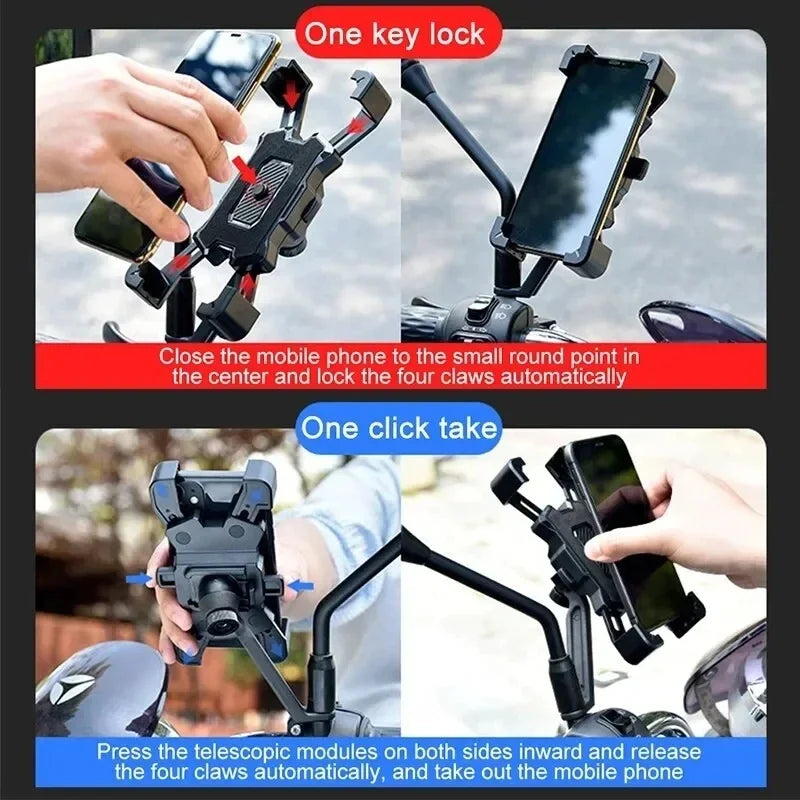 One key lock

Close the mobile phone to the small round point in the center and lock the four claws automatically

One click take

Press the telescopic modules on both sides inward and release the four claws automatically, and take out the mobile phone