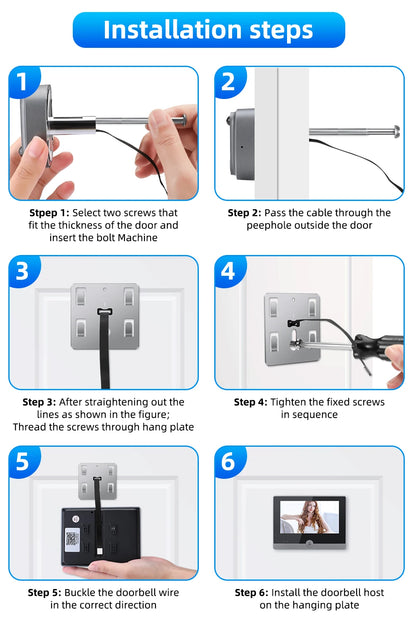 Installation steps

1

Stpep 1: Select two screws that fit the thickness of the door and insert the bolt Machine

2

Step 2: Pass the cable through the peephole outside the door

3

Step 3: After straightening out the lines as shown in the figure; Thread the screws through hang plate

4

Step 4: Tighten the fixed screws in sequence

5

Step 5: Buckle the doorbell wire in the correct direction

6

Step 6: Install the doorbell host on the hanging plate